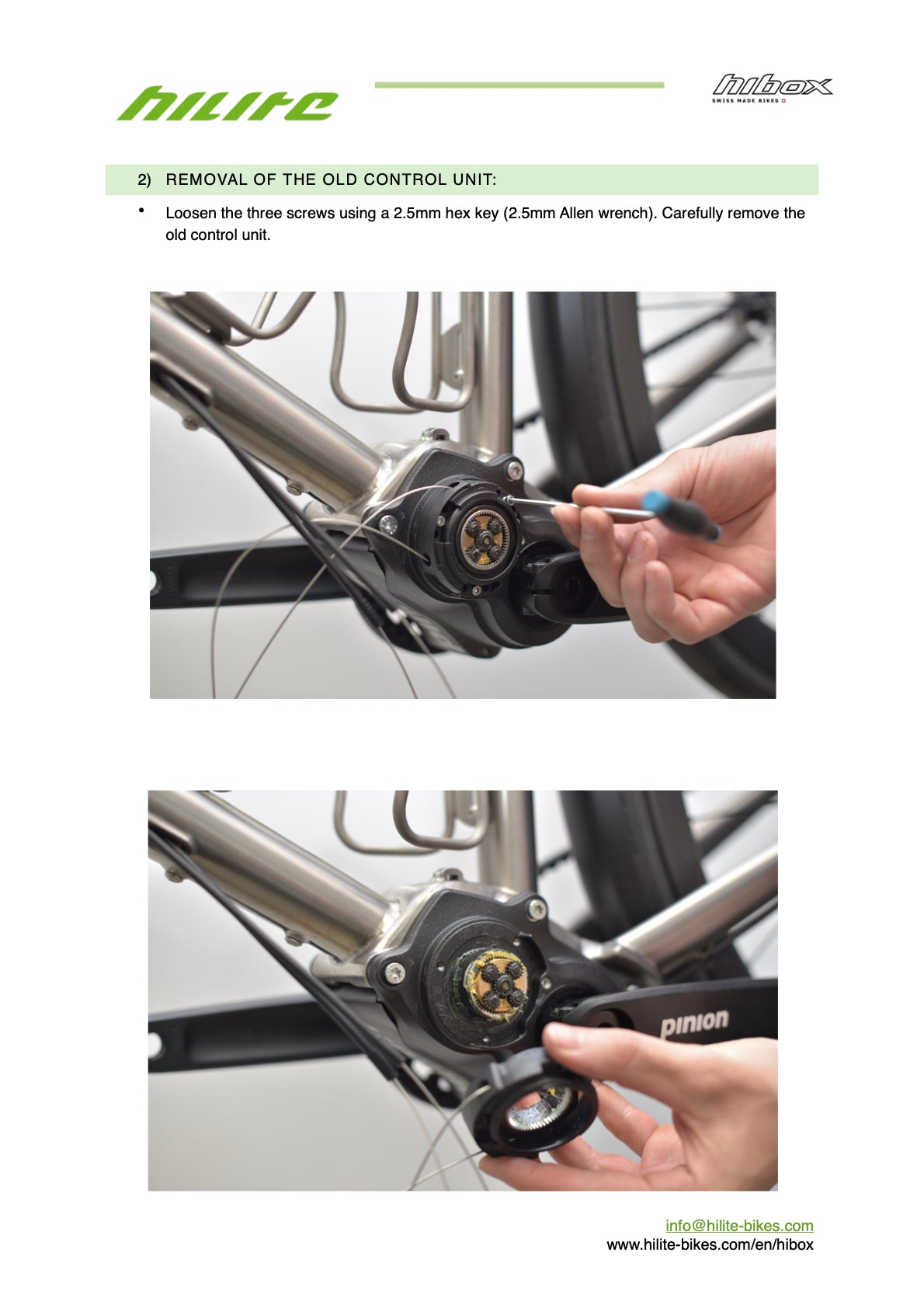 hilite

hibox
SWISS MADE BIKES

2) REMOVAL OF THE OLD CONTROL UNIT:

• Loosen the three screws using a 2.5mm hex key (2.5mm Allen wrench). Carefully remove the old control unit.

pinion

info@hilite-bikes.com
www.hilite-bikes.com/en/hibox