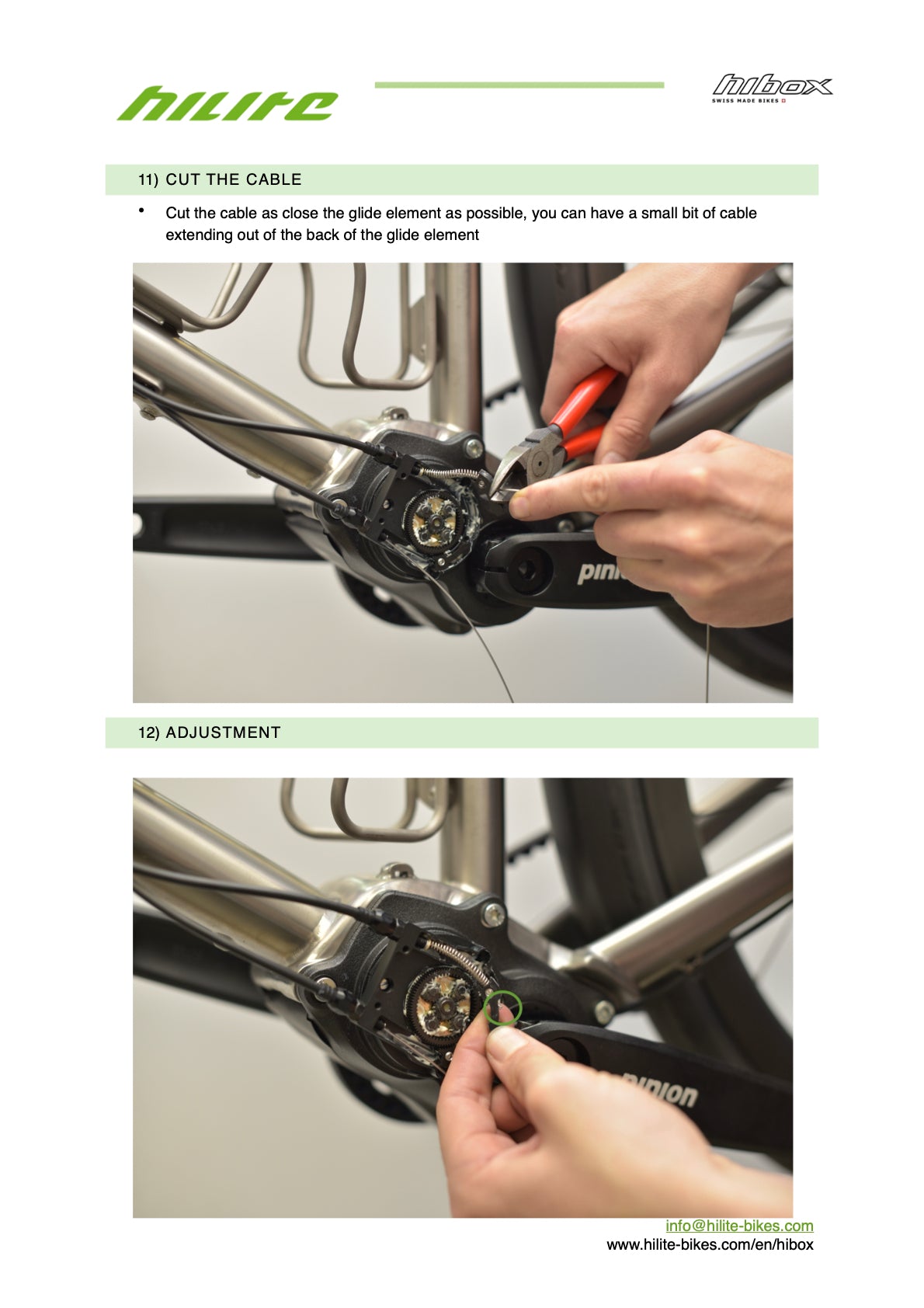 hilite

hibox
SWISS MADE BIKES

11) CUT THE CABLE

• Cut the cable as close the glide element as possible, you can have a small bit of cable extending out of the back of the glide element

pini

12) ADJUSTMENT

pinion

info@hilite-bikes.com
www.hilite-bikes.com/en/hibox